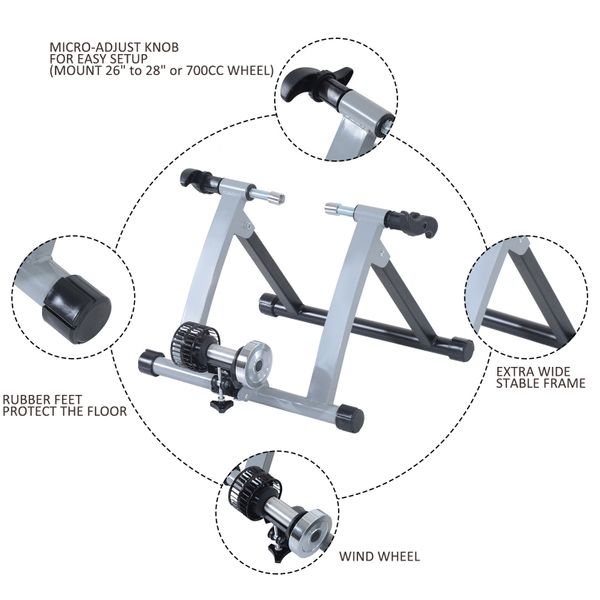 MICRO-ADJUST KNOB
FOR EASY SETUP
(MOUNT 26" to 28" or 700CC WHEEL)

RUBBER FEET
PROTECT THE FLOOR

EXTRA WIDE
STABLE FRAME

WIND WHEEL